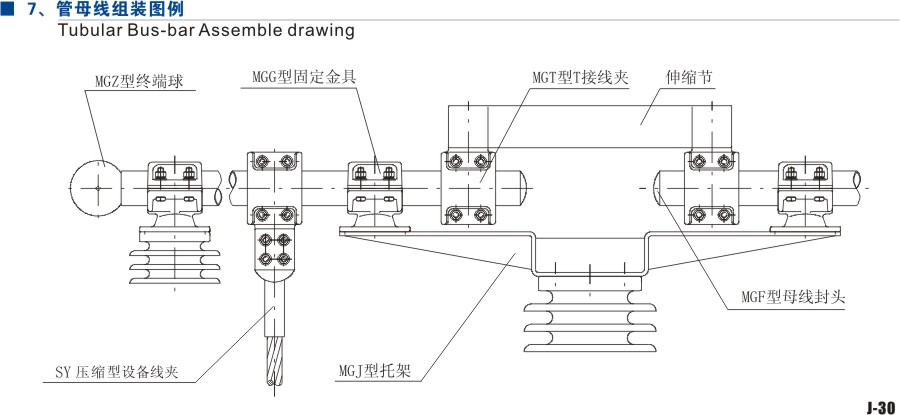 7、管母线组装图例
Tubular Bus-bar Assemble drawing

MGZ型终端球
MGG型固定金具
MGT型T接线夹
伸缩节
MGF型母线封头
SY 压缩型设备线夹
MGJ型托架

J-30